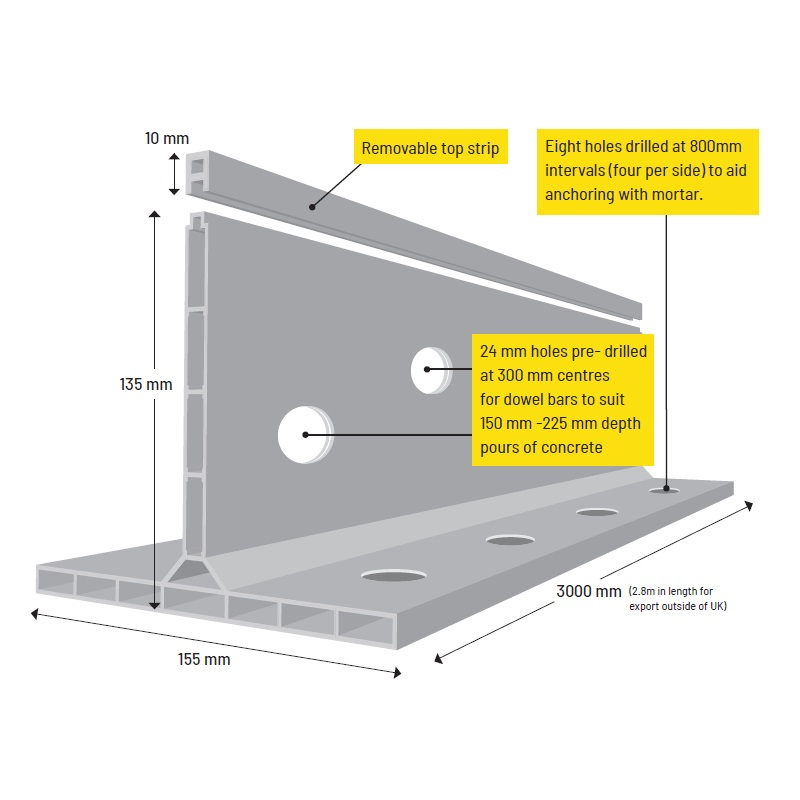 10 mm

Removable top strip

Eight holes drilled at 800mm intervals (four per side) to aid anchoring with mortar.

135 mm

24 mm holes pre- drilled at 300 mm centres for dowel bars to suit 150 mm -225 mm depth pours of concrete

3000 mm (2.8m in length for export outside of UK)

155 mm